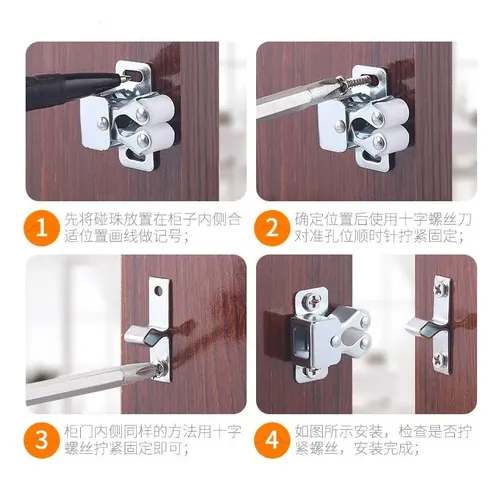 1 先将碰珠放置在柜子内侧合适位置画线做记号；

2 确定位置后使用十字螺丝刀对准孔位顺时针拧紧固定；

3 柜门内侧同样的方法用十字螺丝拧紧固定即可；

4 如图所示安装，检查是否拧紧螺丝，安装完成；