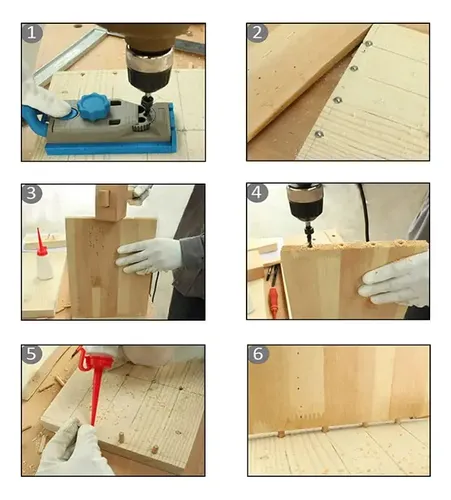 1

2

3

4

5

6