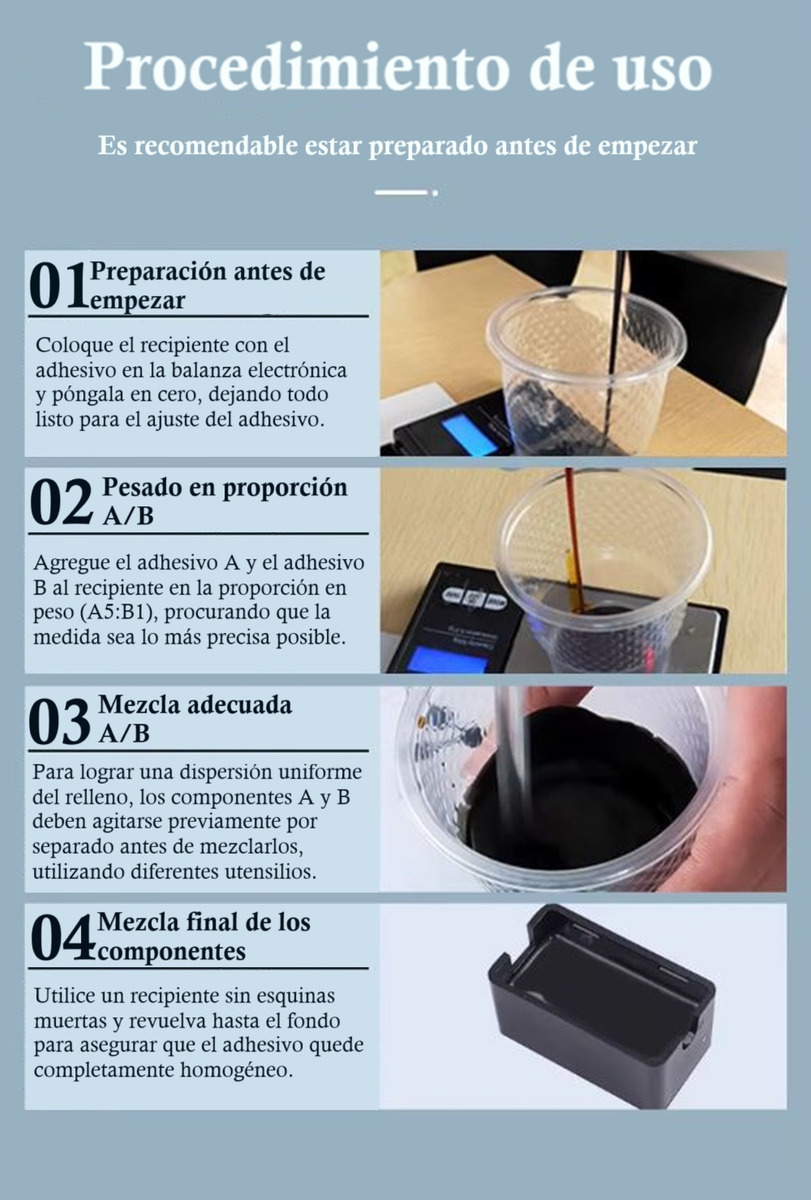 Procedimiento de uso

Es recomendable estar preparado antes de empezar

01 Preparación antes de empezar

Coloque el recipiente con el adhesivo en la balanza electrónica y póngala en cero, dejando todo listo para el ajuste del adhesivo.

02 Pesado en proporción A/B

Agregue el adhesivo A y el adhesivo B al recipiente en la proporción en peso (A5:B1), procurando que la medida sea lo más precisa posible.

03 Mezcla adecuada A/B

Para lograr una dispersión uniforme del relleno, los componentes A y B deben agitarse previamente por separado antes de mezclarlos, utilizando diferentes utensilios.

04 Mezcla final de los componentes

Utilice un recipiente sin esquinas muertas y revuelva hasta el fondo para asegurar que el adhesivo quede completamente homogéneo.