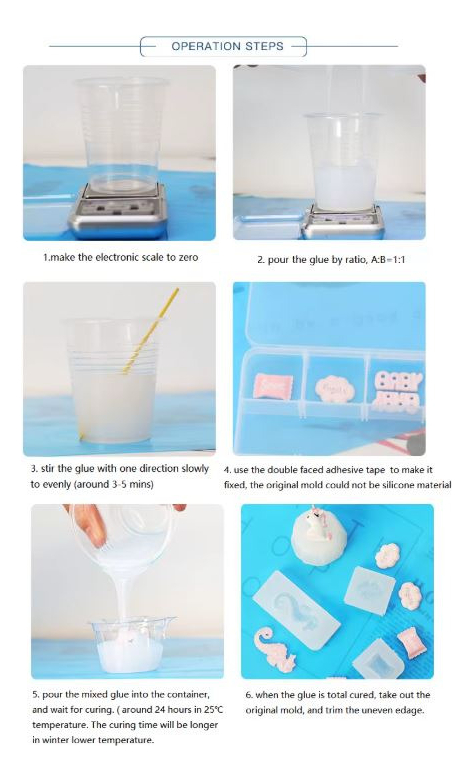 OPERATION STEPS

1.make the electronic scale to zero

2. pour the glue by ratio, A:B=1:1

3. stir the glue with one direction slowly to evenly (around 3-5 mins)

4. use the double faced adhesive tape to make it fixed, the original mold could not be silicone material

BABY

5. pour the mixed glue into the container, and wait for curing. ( around 24 hours in 25℃ temperature. The curing time will be longer in winter lower temperature.

6. when the glue is total cured, take out the original mold, and trim the uneven edage.