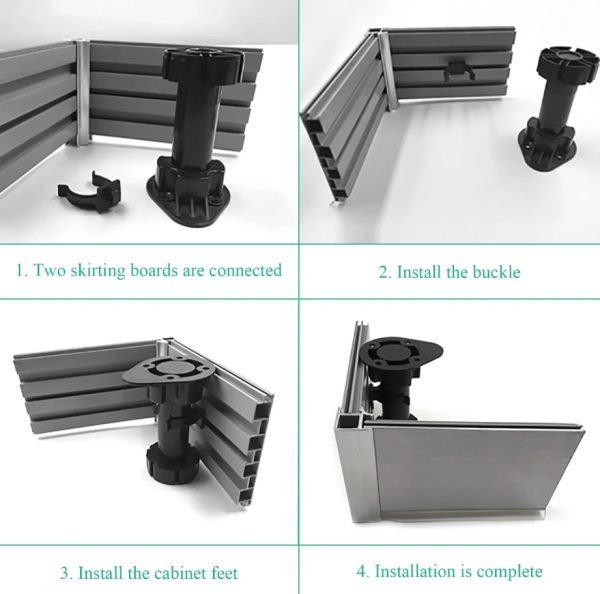 1. Two skirting boards are connected

2. Install the buckle

3. Install the cabinet feet

4. Installation is complete